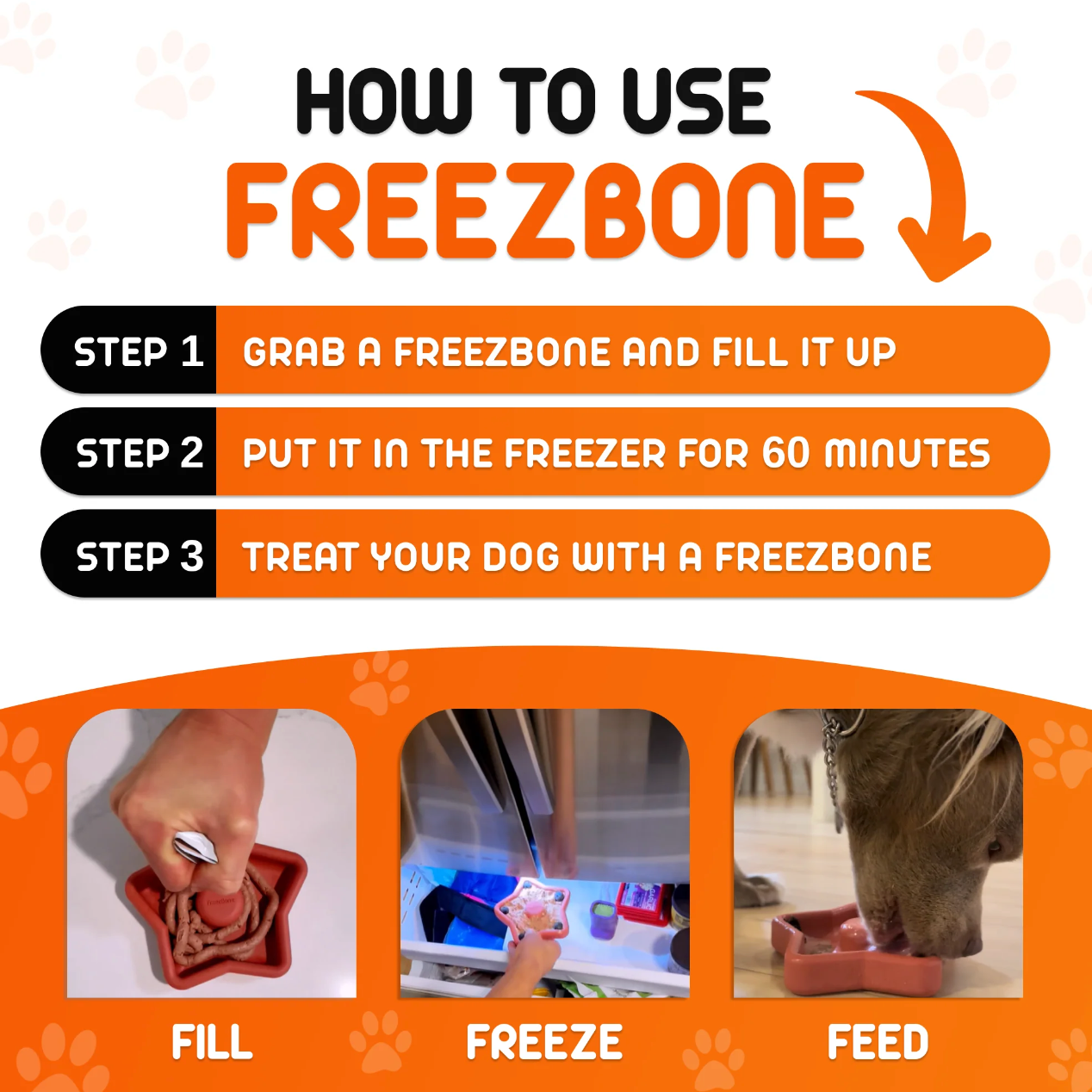 HOW TO USE
FREEZBONE

STEP 1 GRAB A FREEZBONE AND FILL IT UP

STEP 2 PUT IT IN THE FREEZER FOR 60 MINUTES

STEP 3 TREAT YOUR DOG WITH A FREEZBONE

FILL

FREEZE

FEED